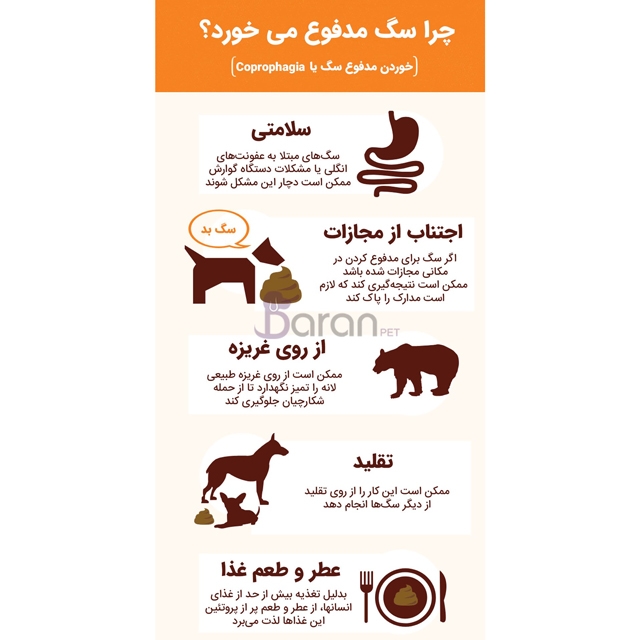 چرا سگ مدفوع می خورد؟

(خوردن مدفوع سگ یا Coprophagia)

سلامتی

سگ‌های مبتلا به عفونت‌های انگلی یا مشکلات دستگاه گوارش ممکن است دچار این مشکل شوند

سگ بد

اجتناب از مجازات

اگر سگ برای مدفوع کردن در مکانی مجازات شده باشد ممکن است نتیجه‌گیری کند که لازم است مدارک را پاک کند

Baran PET

از روی غریزه

ممکن است از روی غریزه طبیعی لانه را تمیز نگهدارد تا از حمله شکارچیان جلوگیری کند

تقلید

ممکن است این کار را از روی تقلید از دیگر سگ‌ها انجام دهد

عطر و طعم غذا

بدلیل تغذیه بیش از حد از غذای انسانها، از عطر و طعم پر از پروتئین این غذاها لذت می‌برد