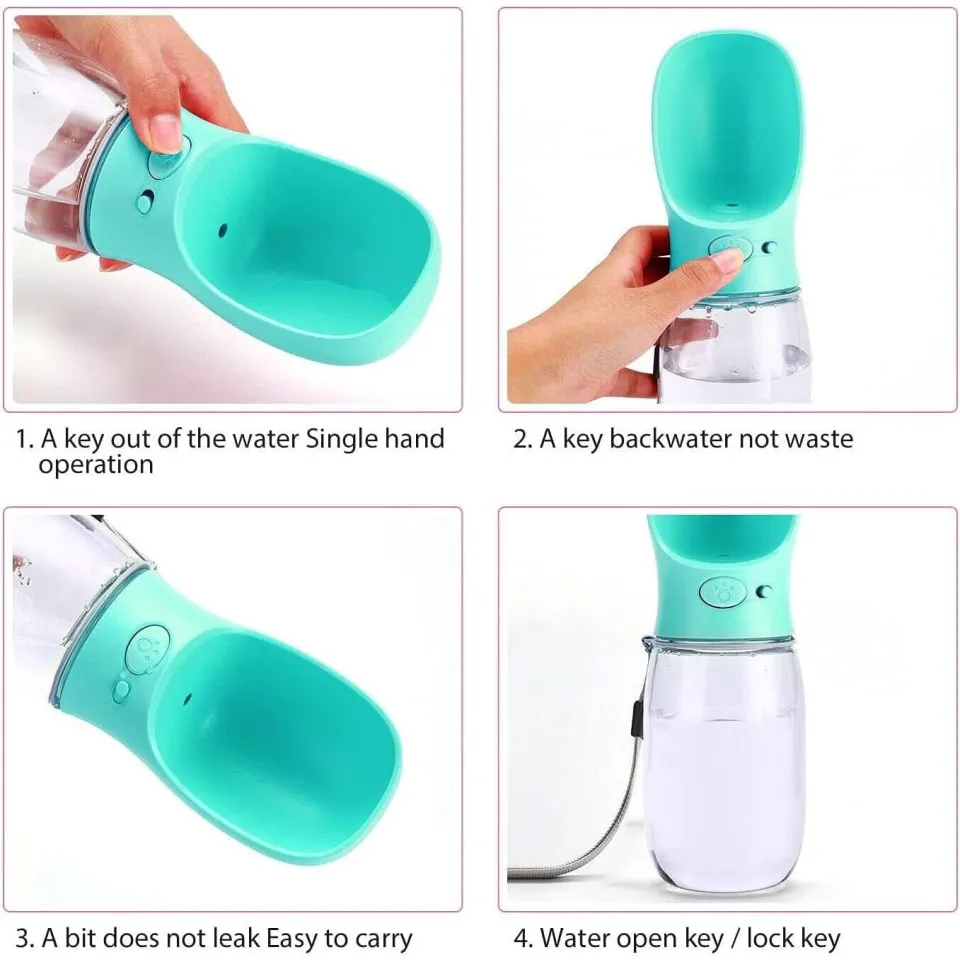 1. A key out of the water Single hand operation

2. A key backwater not waste

3. A bit does not leak Easy to carry

4. Water open key / lock key