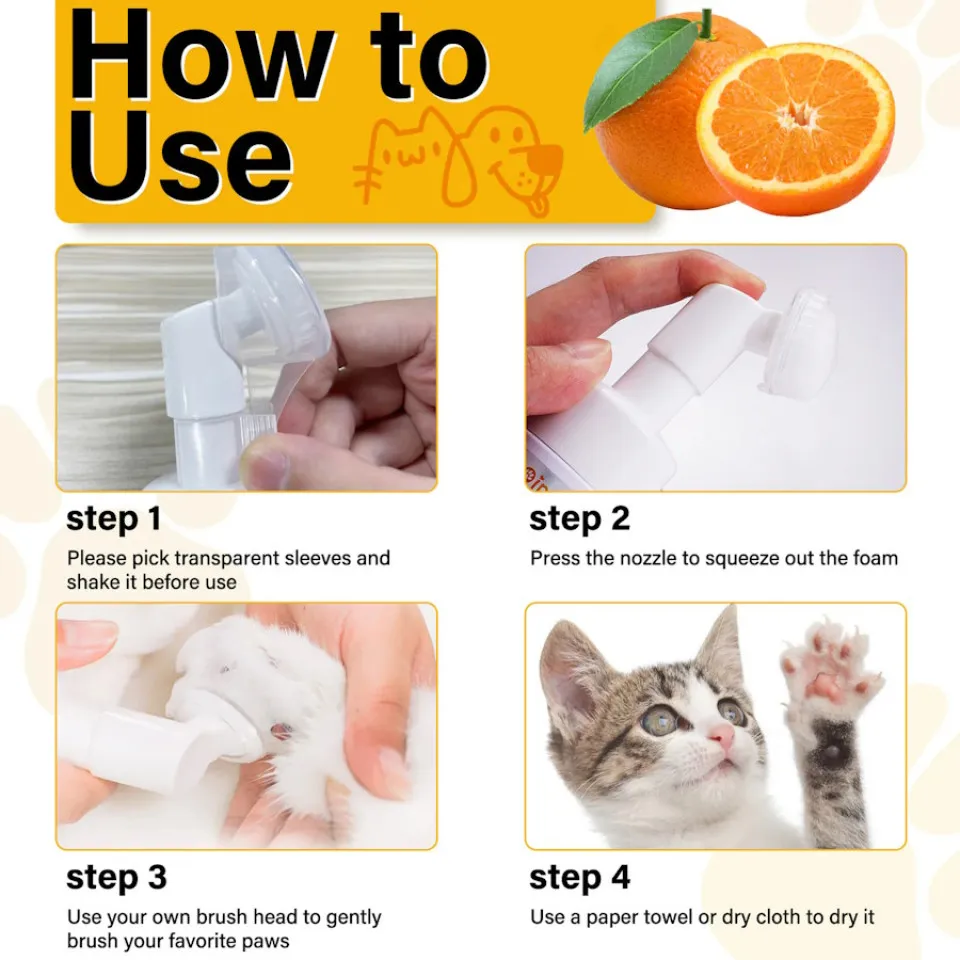 How to Use

step 1
Please pick transparent sleeves and shake it before use

step 2
Press the nozzle to squeeze out the foam

step 3
Use your own brush head to gently brush your favorite paws

step 4
Use a paper towel or dry cloth to dry it