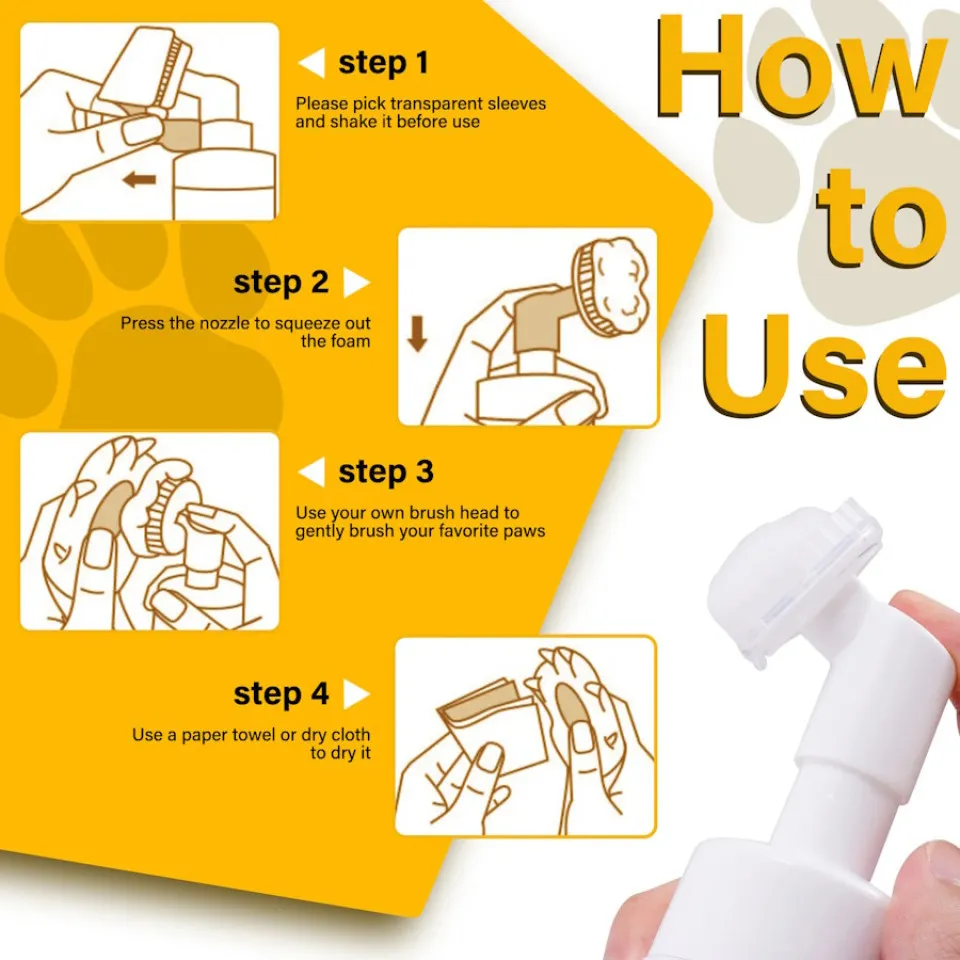 How to Use

step 1
Please pick transparent sleeves and shake it before use

step 2
Press the nozzle to squeeze out the foam

step 3
Use your own brush head to gently brush your favorite paws

step 4
Use a paper towel or dry cloth to dry it